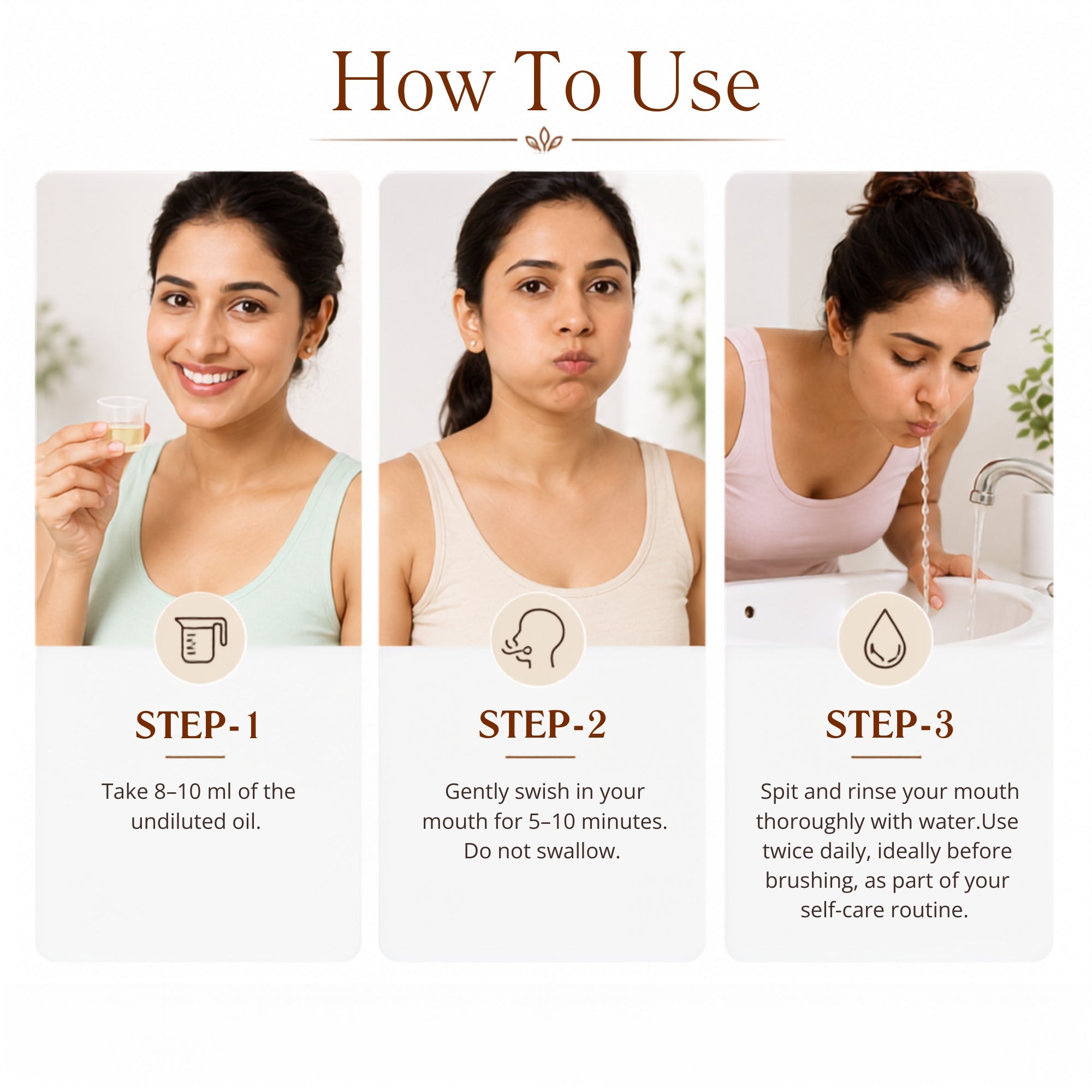 How To Use

STEP-1

Take 8–10 ml of the undiluted oil.

STEP-2

Gently swish in your mouth for 5–10 minutes. Do not swallow.

STEP-3

Spit and rinse your mouth thoroughly with water.Use twice daily, ideally before brushing, as part of your self-care routine.