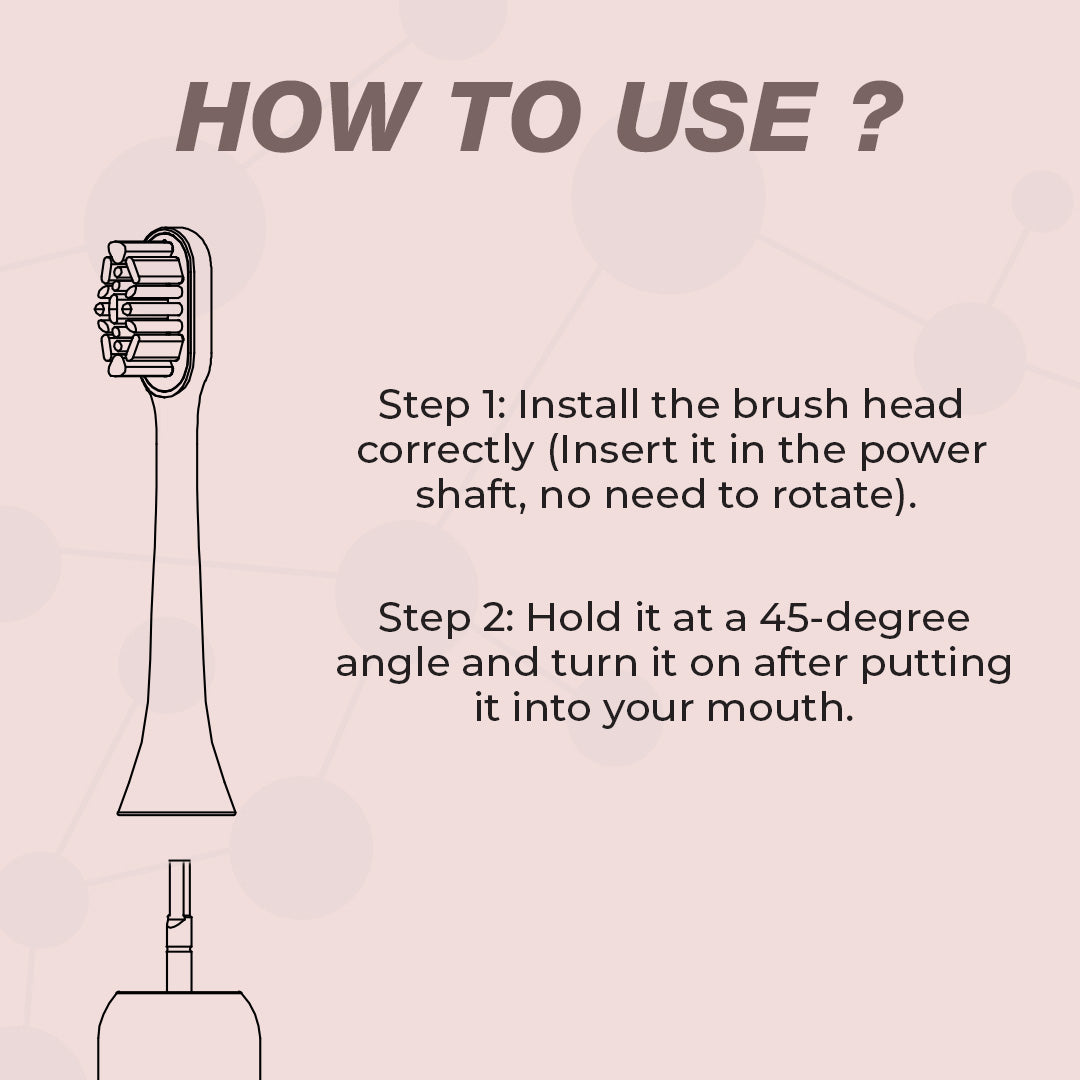 HOW TO USE ?

Step 1: Install the brush head correctly (Insert it in the power shaft, no need to rotate).

Step 2: Hold it at a 45-degree angle and turn it on after putting it into your mouth.