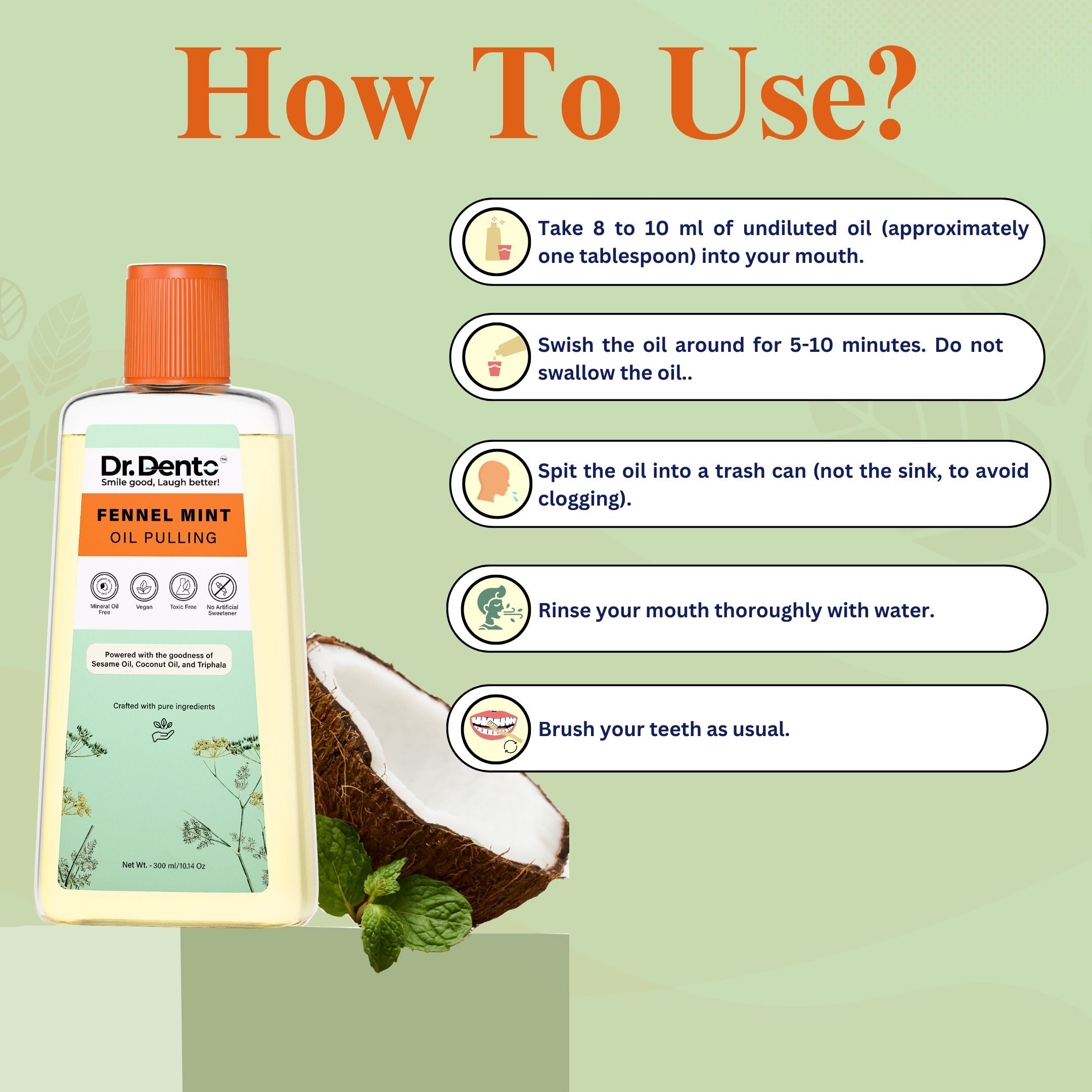 How To Use?

Take 8 to 10 ml of undiluted oil (approximately one tablespoon) into your mouth.

Swish the oil around for 5-10 minutes. Do not swallow the oil..

Spit the oil into a trash can (not the sink, to avoid clogging).

Rinse your mouth thoroughly with water.

Brush your teeth as usual.

Dr.Dento™
Smile good, Laugh better!

FENNEL MINT
OIL PULLING

Mineral Oil Free
Vegan
Toxic Free
No Artificial Sweetener

Powered with the goodness of Sesame Oil, Coconut Oil, and Triphala

Crafted with pure ingredients

Net Wt. - 300 ml/10.14 Oz